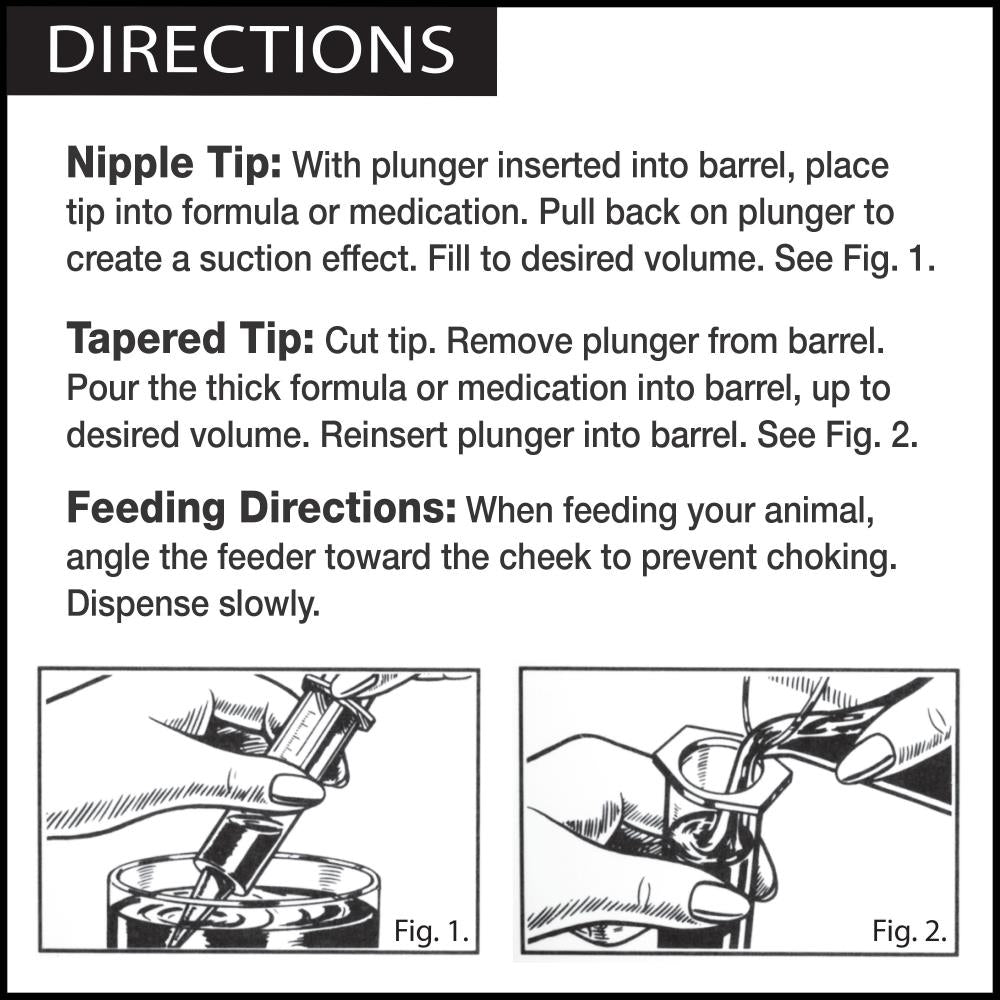 DIRECTIONS

Nipple Tip: With plunger inserted into barrel, place tip into formula or medication. Pull back on plunger to create a suction effect. Fill to desired volume. See Fig. 1.

Tapered Tip: Cut tip. Remove plunger from barrel. Pour the thick formula or medication into barrel, up to desired volume. Reinsert plunger into barrel. See Fig. 2.

Feeding Directions: When feeding your animal, angle the feeder toward the cheek to prevent choking. Dispense slowly.

Fig. 1.

Fig. 2.