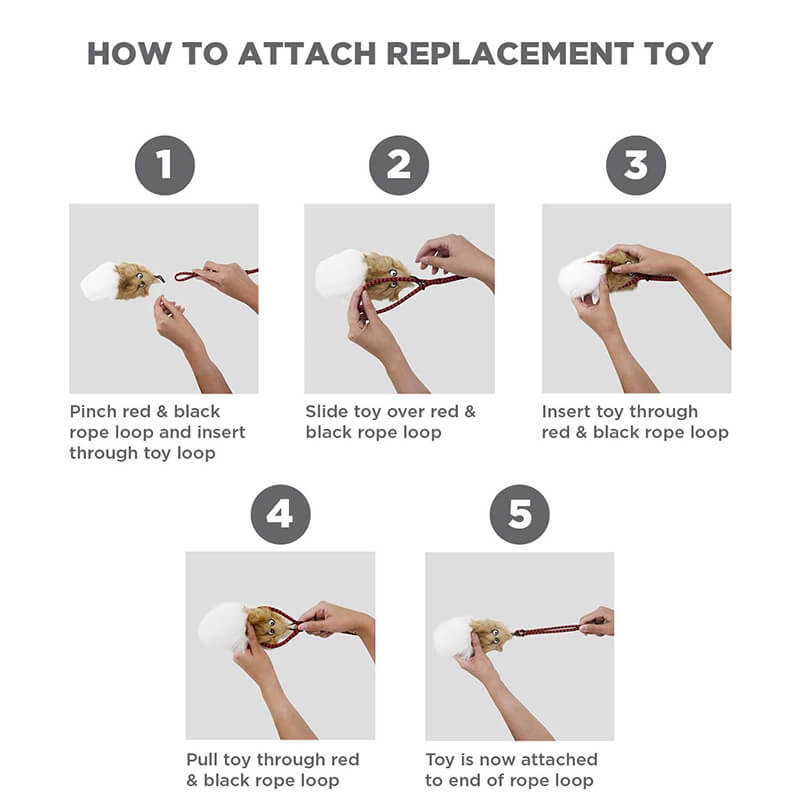 HOW TO ATTACH REPLACEMENT TOY

1

Pinch red & black rope loop and insert through toy loop

2

Slide toy over red & black rope loop

3

Insert toy through red & black rope loop

4

Pull toy through red & black rope loop

5

Toy is now attached to end of rope loop